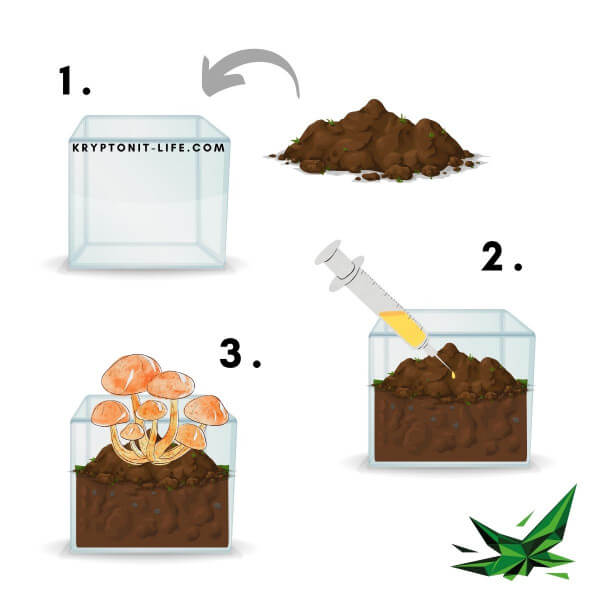 1.

KRYPTONIT-LIFE.COM

2.

3.